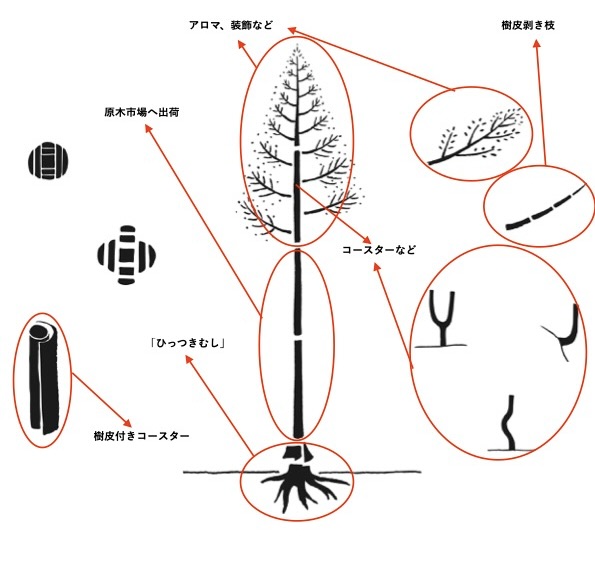 アロマ、装飾など

樹皮剥き枝

原木市場へ出荷

コースターなど

「ひっつきむし」

樹皮付きコースター